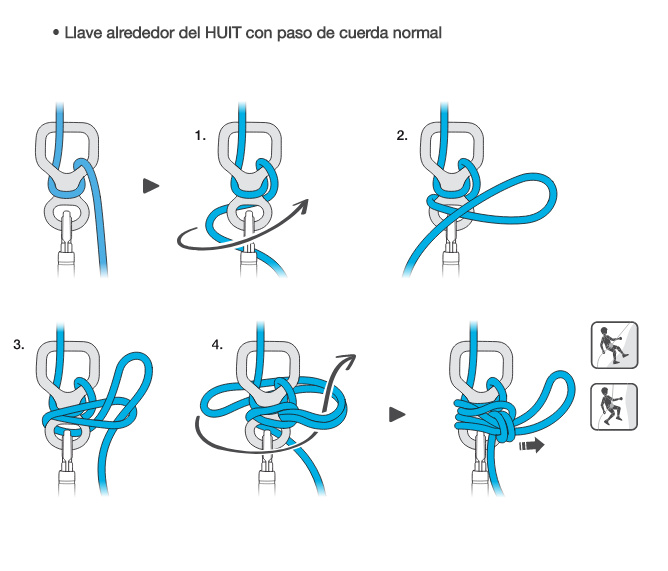 • Llave alrededor del HUIT con paso de cuerda normal

1.

2.

3.

4.